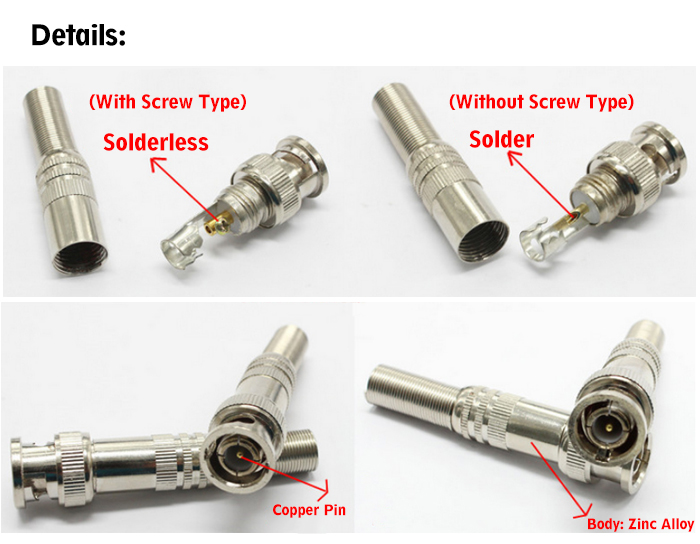 Details:

(With Screw Type)
Solderless

(Without Screw Type)
Solder

Copper Pin

Body: Zinc Alloy